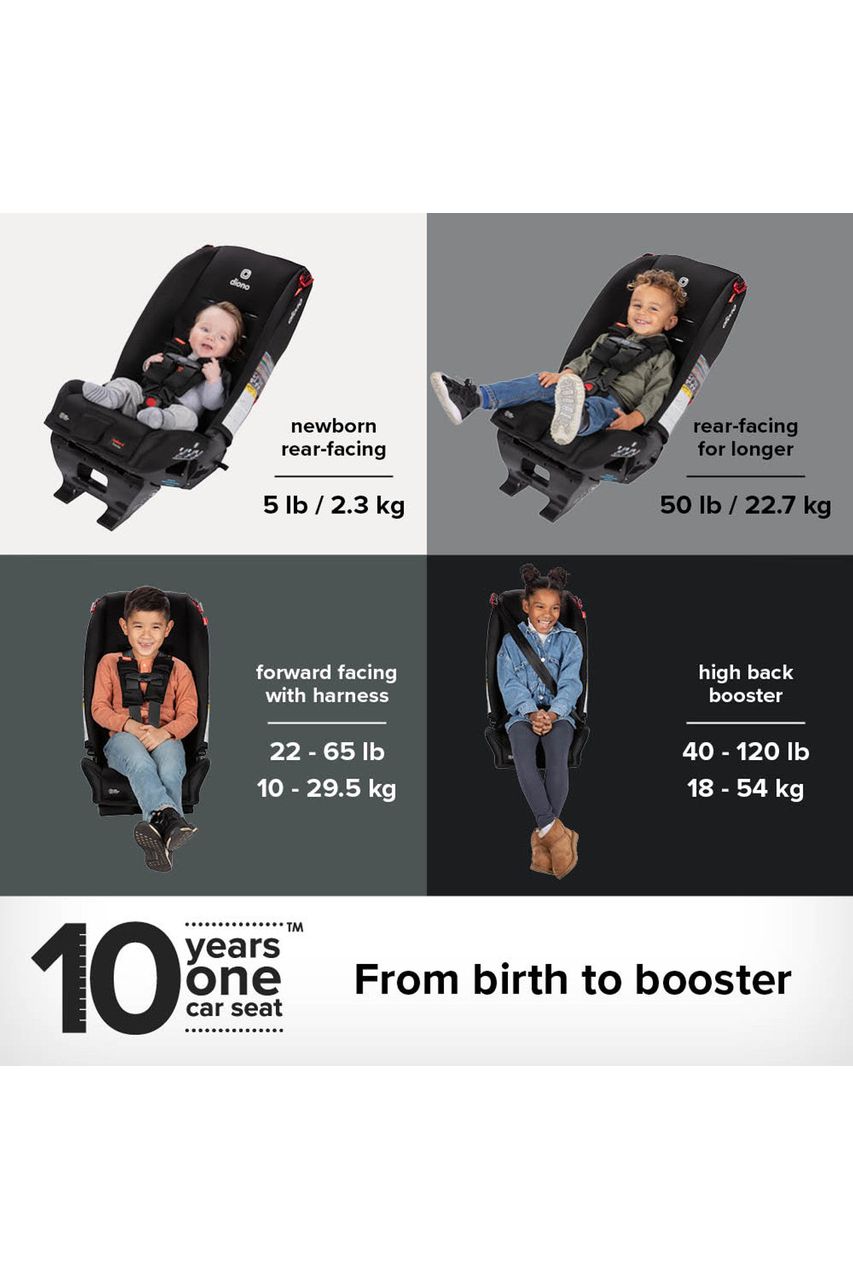 diono

newborn rear-facing

5 lb / 2.3 kg

rear-facing for longer

50 lb / 22.7 kg

forward facing with harness

22 - 65 lb
10 - 29.5 kg

high back booster

40 - 120 lb
18 - 54 kg

10 years one car seat™

From birth to booster